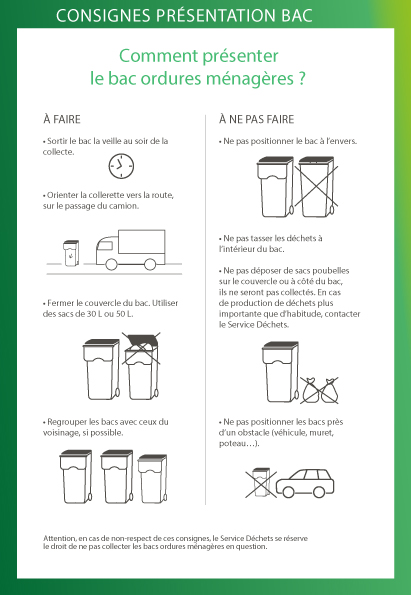 CONSIGNES PRÉSENTATION BAC

Comment présenter le bac ordures ménagères ?

À FAIRE

• Sortir le bac la veille au soir de la collecte.

• Orienter la collerette vers la route, sur le passage du camion.

• Fermer le couvercle du bac. Utiliser des sacs de 30 L ou 50 L.

• Regrouper les bacs avec ceux du voisinage, si possible.

À NE PAS FAIRE

• Ne pas positionner le bac à l'envers.

• Ne pas tasser les déchets à l'intérieur du bac.

• Ne pas déposer de sacs poubelles sur le couvercle ou à côté du bac, ils ne seront pas collectés. En cas de production de déchets plus importante que d'habitude, contacter le Service Déchets.

• Ne pas positionner les bacs près d'un obstacle (véhicule, muret, poteau…).

Attention, en cas de non-respect de ces consignes, le Service Déchets se réserve le droit de ne pas collecter les bacs ordures ménagères en question.